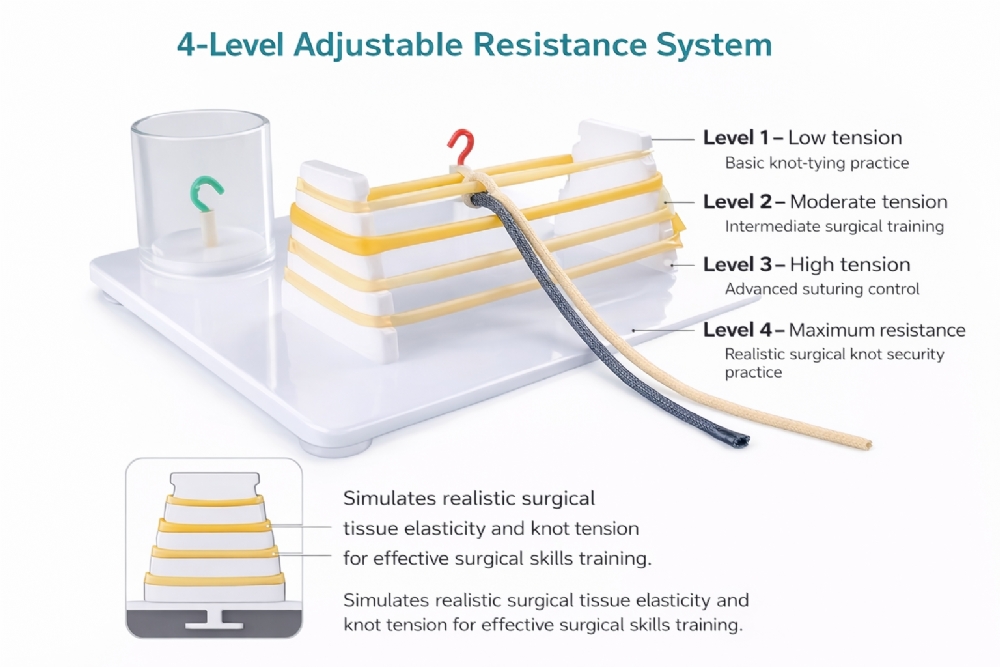 4-Level Adjustable Resistance System

Level 1 – Low tension
Basic knot-tying practice

Level 2 – Moderate tension
Intermediate surgical training

Level 3 – High tension
Advanced suturing control

Level 4 – Maximum resistance
Realistic surgical knot security practice

Simulates realistic surgical tissue elasticity and knot tension for effective surgical skills training.

Simulates realistic surgical tissue elasticity and knot tension for effective surgical skills training.