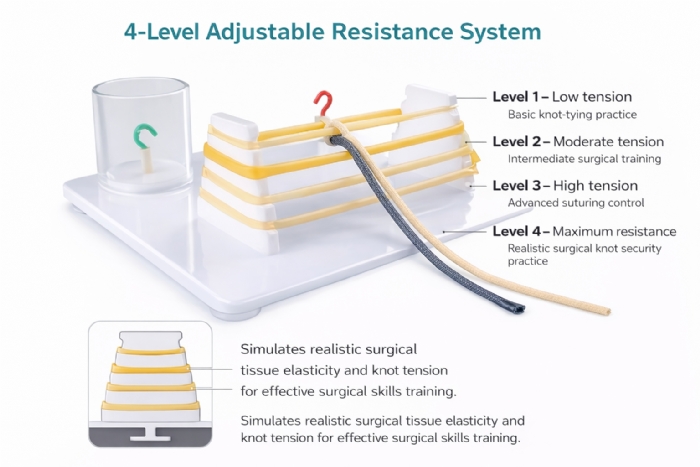 4-Level Adjustable Resistance System

Level 1 – Low tension
Basic knot-tying practice

Level 2 – Moderate tension
Intermediate surgical training

Level 3 – High tension
Advanced suturing control

Level 4 – Maximum resistance
Realistic surgical knot security practice

Simulates realistic surgical tissue elasticity and knot tension for effective surgical skills training.

Simulates realistic surgical tissue elasticity and knot tension for effective surgical skills training.