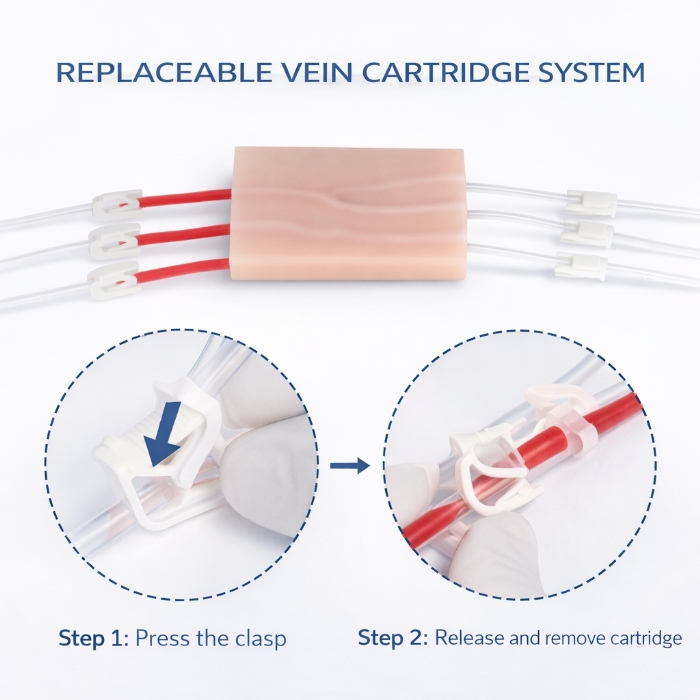 REPLACEABLE VEIN CARTRIDGE SYSTEM

Step 1: Press the clasp

Step 2: Release and remove cartridge